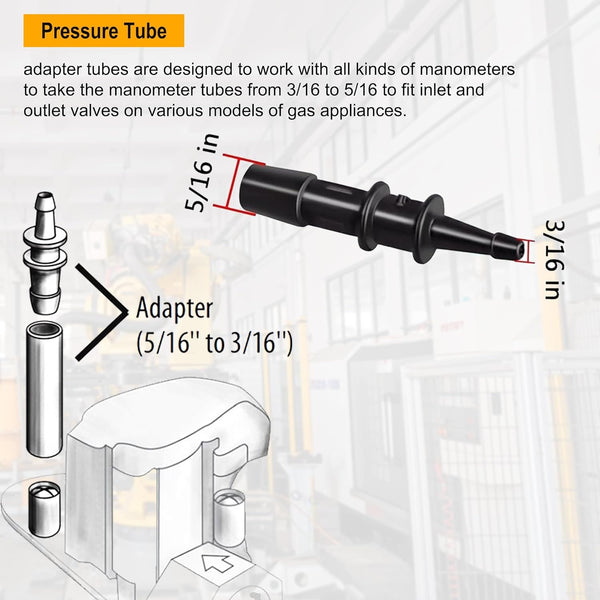 Pressure Tube

adapter tubes are designed to work with all kinds of manometers to take the manometer tubes from 3/16 to 5/16 to fit inlet and outlet valves on various models of gas appliances.

5/16 in

3/16 in

Adapter
(5/16'' to 3/16'')