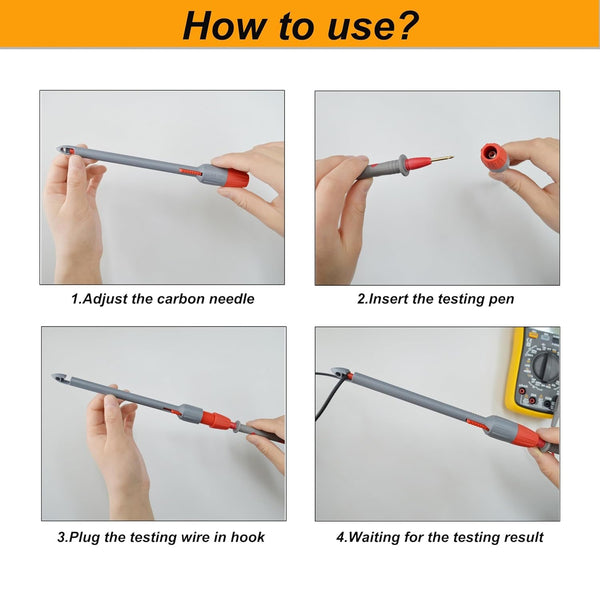 How to use?

1.Adjust the carbon needle

2.Insert the testing pen

3.Plug the testing wire in hook

4.Waiting for the testing result