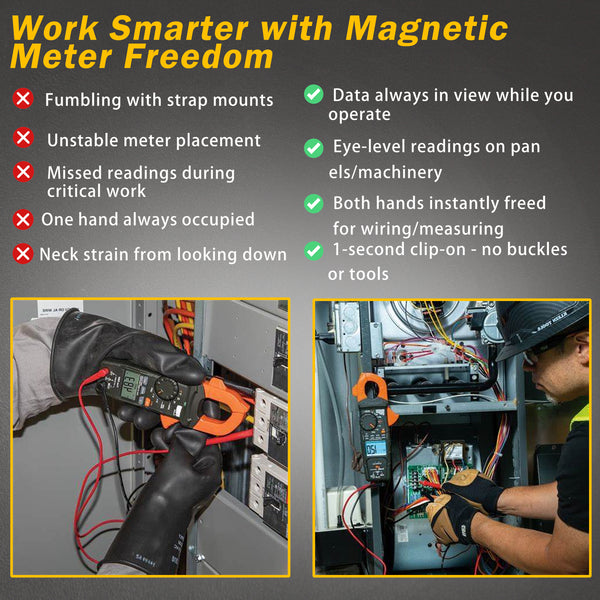 Work Smarter with Magnetic Meter Freedom

Fumbling with strap mounts

Unstable meter placement

Missed readings during critical work

One hand always occupied

Neck strain from looking down

Data always in view while you operate

Eye-level readings on pan els/machinery

Both hands instantly freed for wiring/measuring

1-second clip-on - no buckles or tools